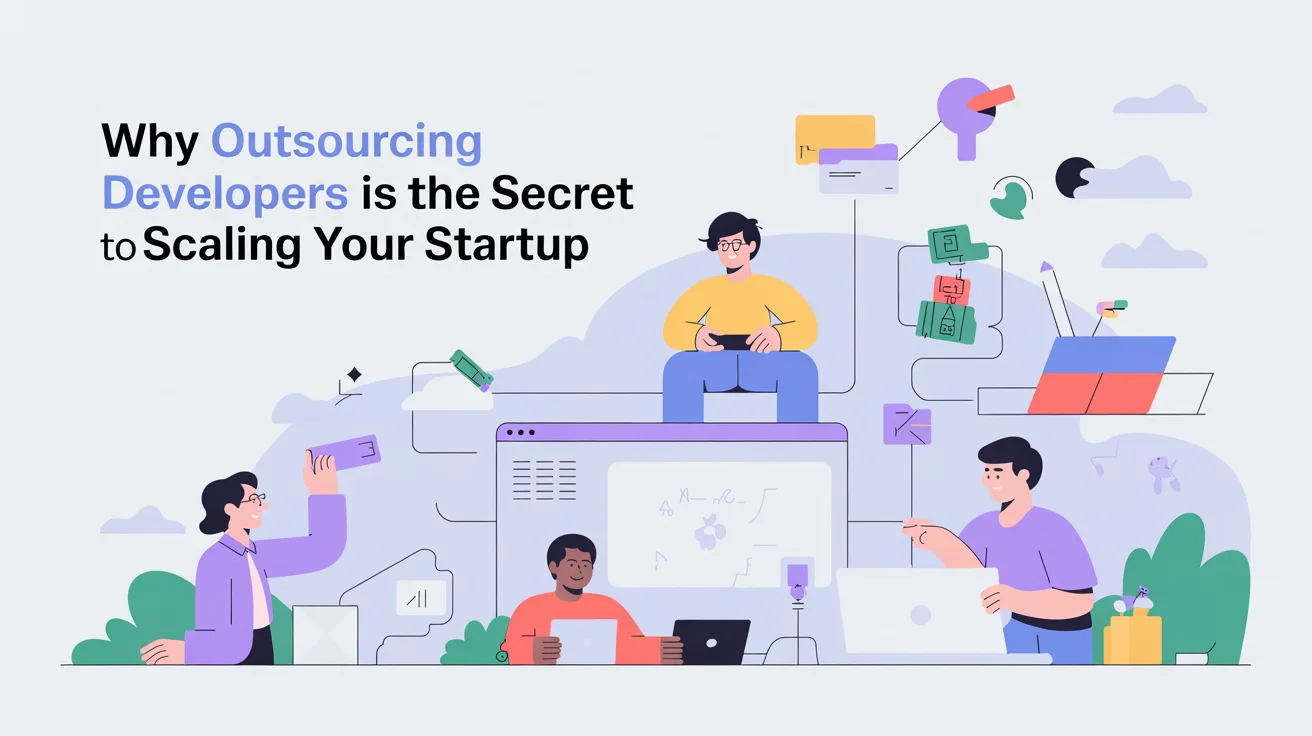 Why Outsourcing Developers is the Secret to Scaling Your Startup